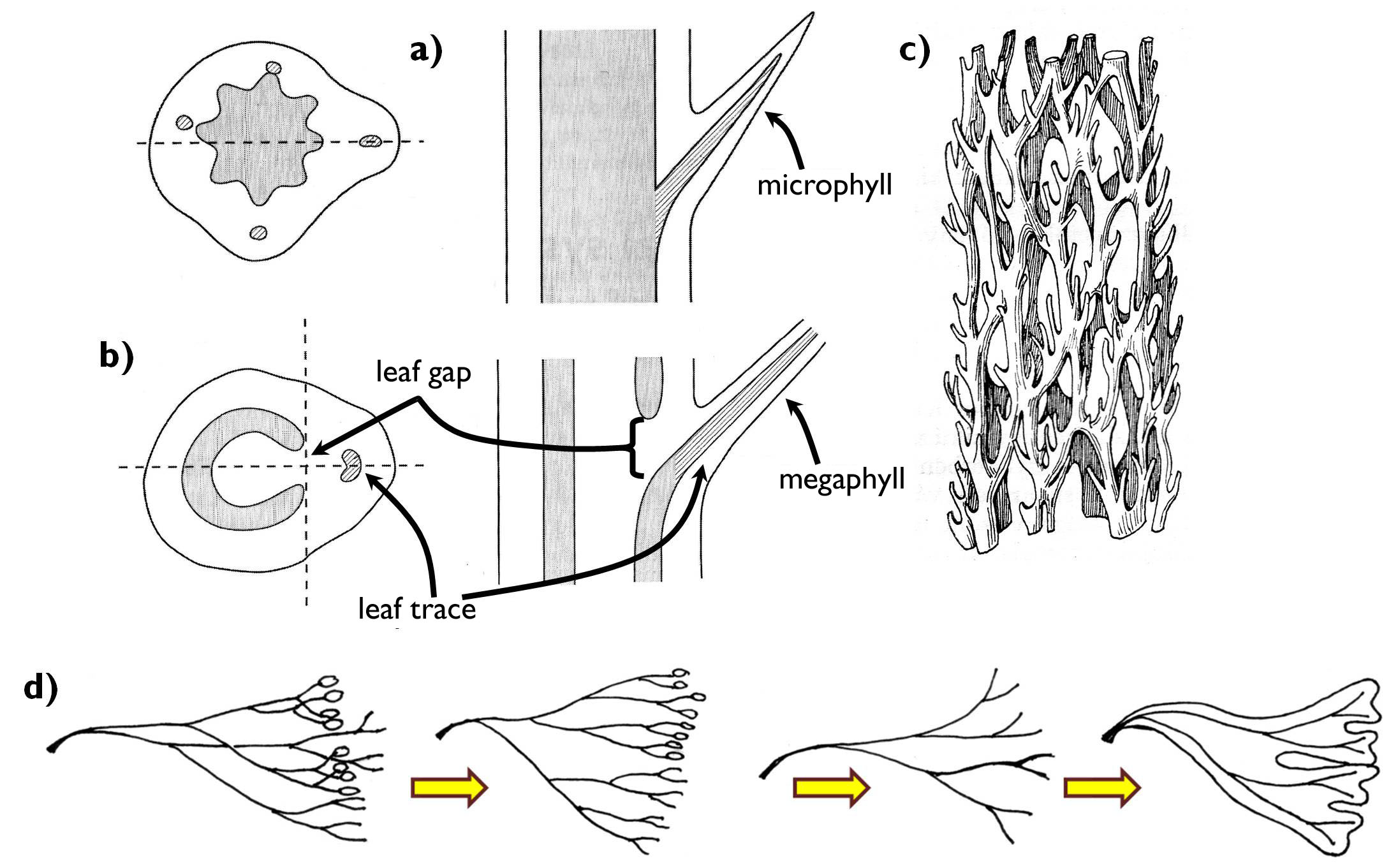 a)

microphyll

c)

b)

leaf gap

megaphyll

leaf trace

d)