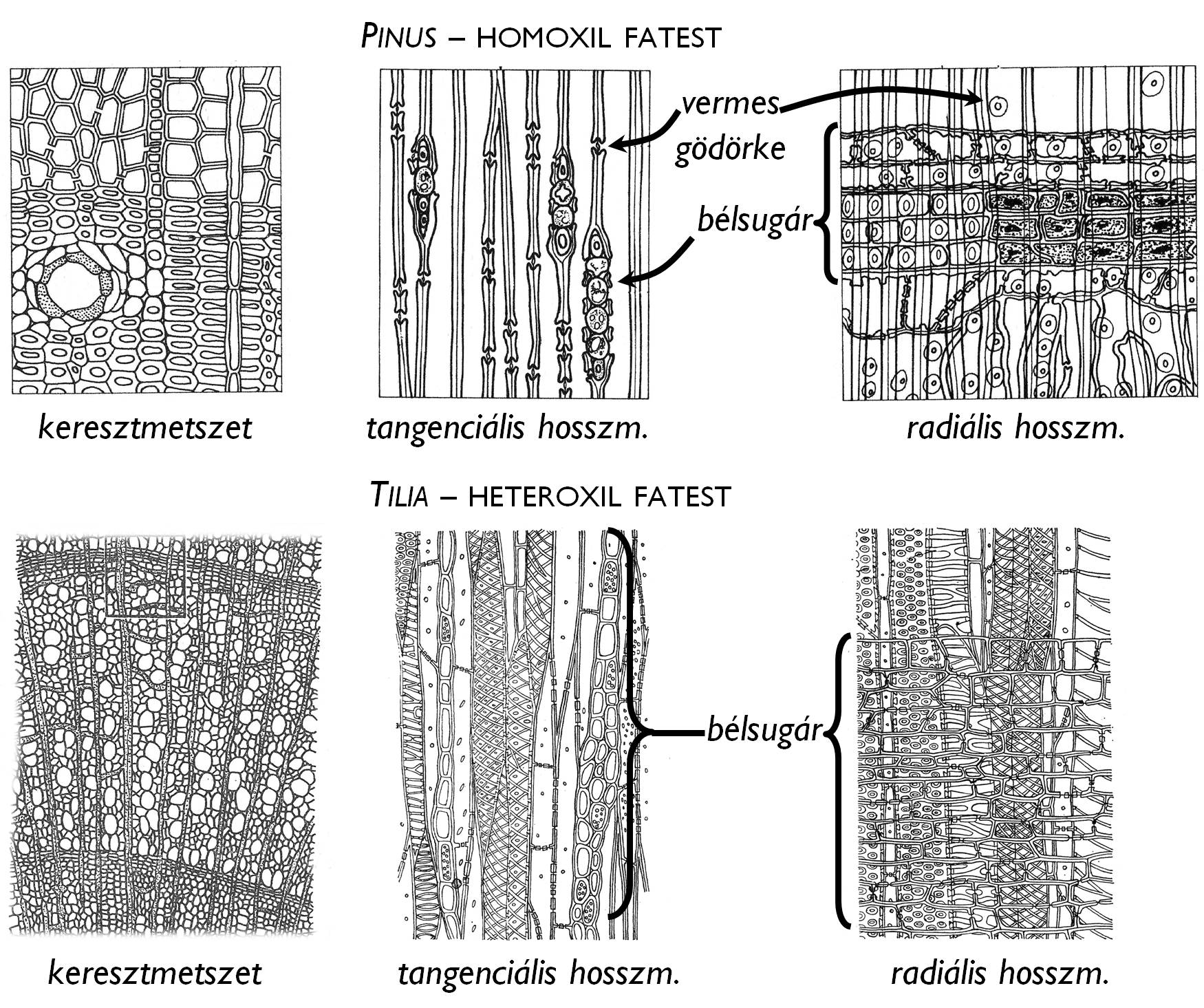 PINUS – HOMOXIL FATEST

vermes gödörke

bélsugár

keresztmetszet

tangenciális hosszm.

radiális hosszm.

TILIA – HETEROXIL FATEST

bélsugár

keresztmetszet

tangenciális hosszm.

radiális hosszm.