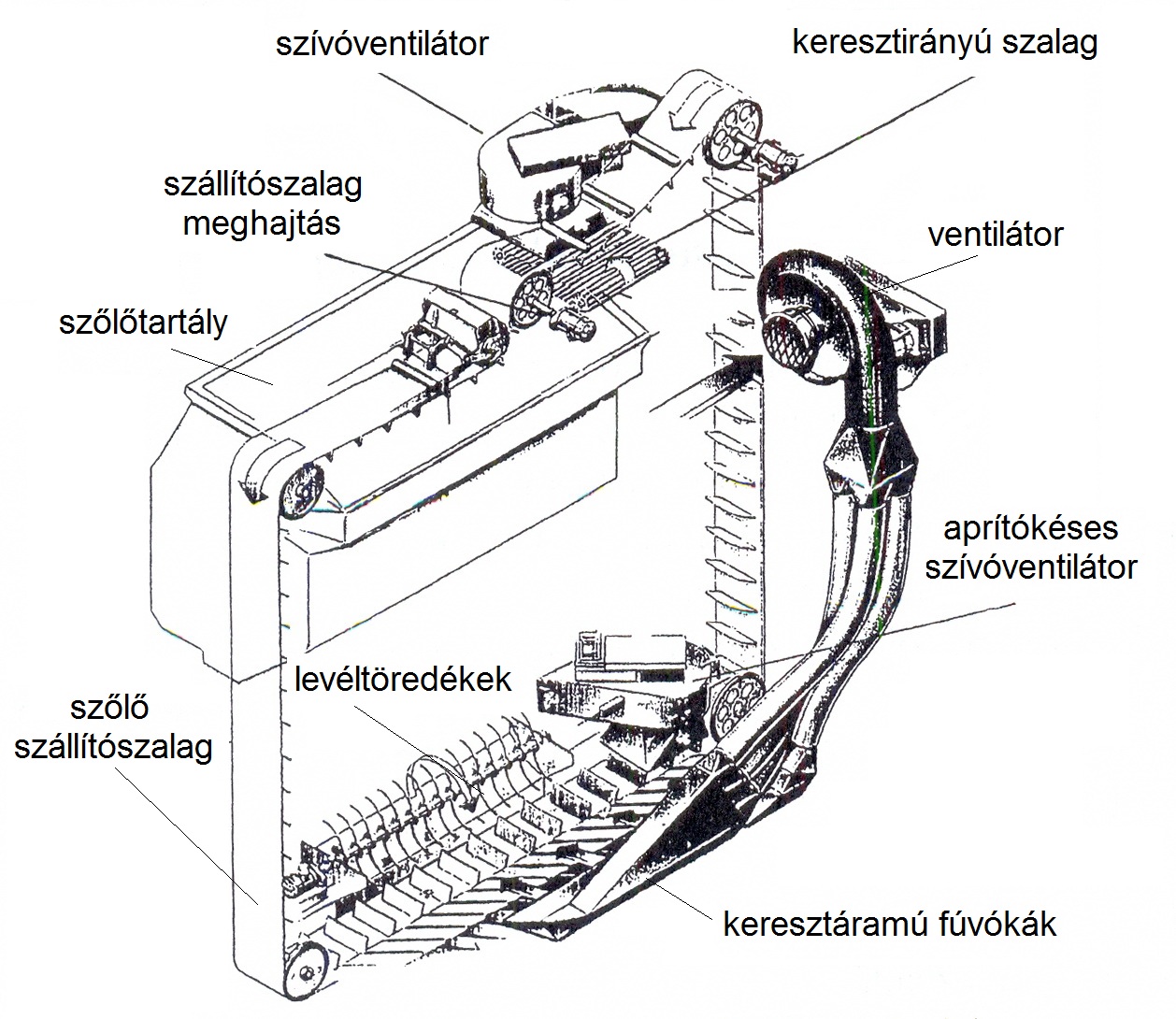 szívóventilátor

keresztirányú szalag

szállítószalag meghajtás

ventilátor

szőlőtartály

aprítókéses szívóventilátor

levéltöredékek

szőlő szállítószalag

keresztáramú fúvókák